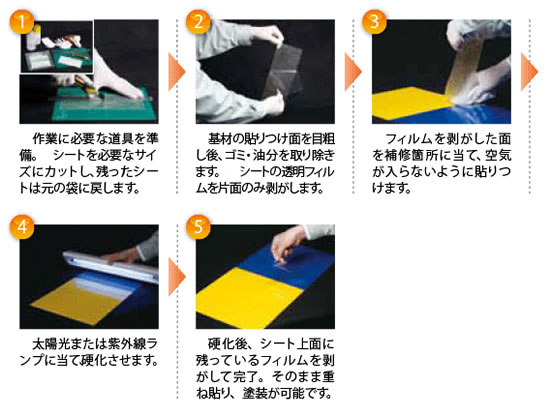 1

作業に必要な道具を準備。 シートを必要なサイズにカットし、残ったシートは元の袋に戻します。

2

基材の貼りつけ面を目粗し後、ゴミ・油分を取り除きます。 シートの透明フィルムを片面のみ剥がします。

3

フィルムを剥がした面を補修箇所に当て、空気が入らないように貼りつけます。

4

太陽光または紫外線ランプに当て硬化させます。

5

硬化後、シート上面に残っているフィルムを剥がして完了。そのまま重ね貼り、塗装が可能です。