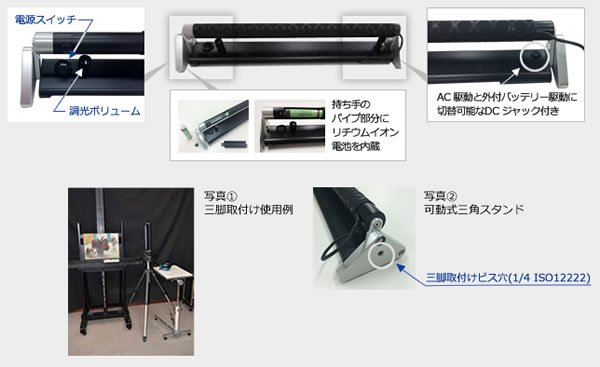 電源スイッチ

調光ボリューム

持ち手のパイプ部分にリチウムイオン電池を内蔵

AC 駆動と外付バッテリー駆動に切替可能なDC ジャック付き

写真①
三脚取付け使用例

写真②
可動式三角スタンド

三脚取付けビス穴(1/4 ISO12222)