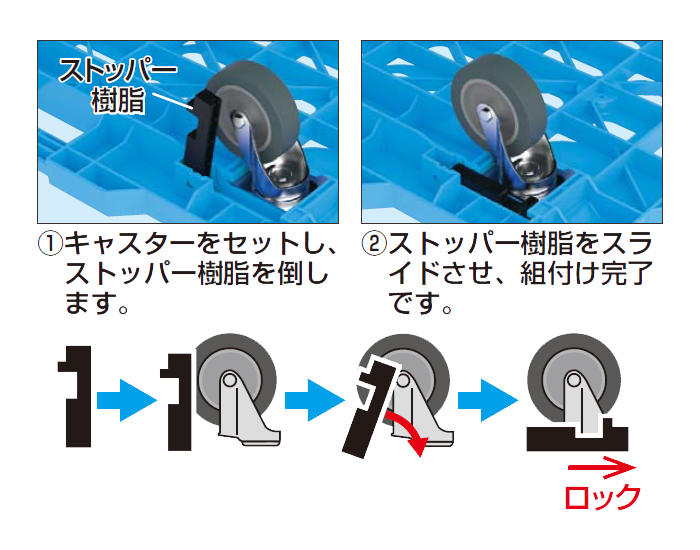 ストッパー樹脂

①キャスターをセットし、ストッパー樹脂を倒します。

②ストッパー樹脂をスライドさせ、組付け完了です。

ロック