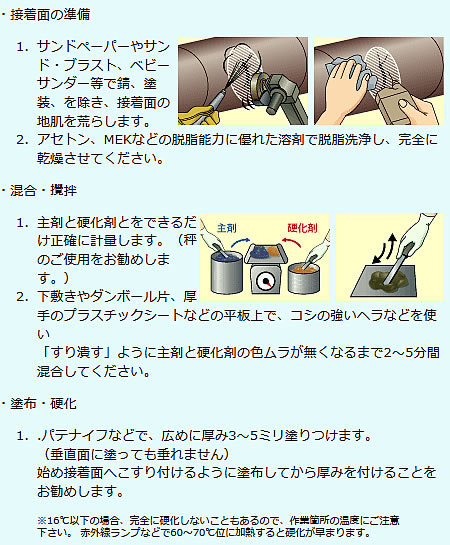 ・接着面の準備

1. サンドペーパーやサンド・ブラスト、ベビーサンダー等で錆、塗装、を除き、接着面の地肌を荒らします。
2. アセトン、MEKなどの脱脂能力に優れた溶剤で脱脂洗浄し、完全に乾燥させてください。

・混合・攪拌

1. 主剤と硬化剤とをできるだけ正確に計量します。（秤のご使用をお勧めします。）

主剤　硬化剤

2. 下敷きやダンボール片、厚手のプラスチックシートなどの平板上で、コシの強いヘラなどを使い
「すり潰す」ように主剤と硬化剤の色ムラが無くなるまで2～5分間混合してください。

・塗布・硬化

1. .パテナイフなどで、広めに厚み3～5ミリ塗りつけます。
（垂直面に塗っても垂れません）
始め接着面へこすり付けるように塗布してから厚みを付けることをお勧めします。

※16℃以下の場合、完全に硬化しないこともあるので、作業箇所の温度にご注意下さい。 赤外線ランプなどで60～70℃位に加熱すると硬化が早まります。