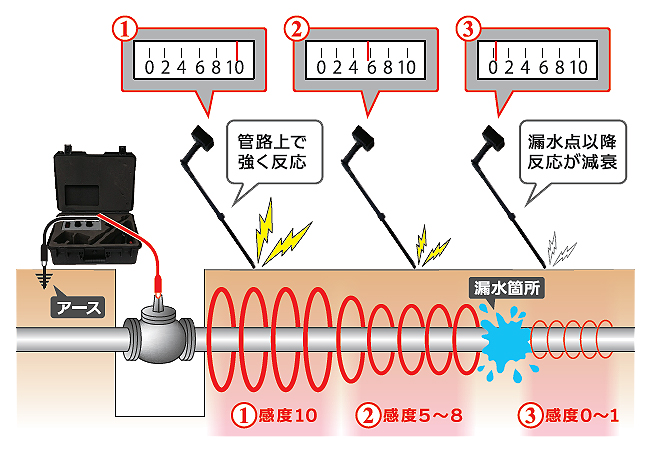 ①
0 2 4 6 8 10

②
0 2 4 6 8 10

③
0 2 4 6 8 10

管路上で強く反応

漏水点以降反応が減衰

アース

漏水箇所

①感度10

②感度5～8

③感度0～1