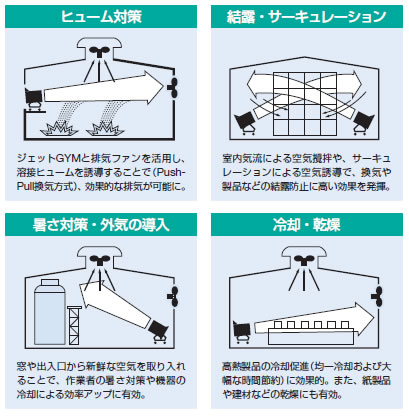 ヒューム対策

ジェットGYMと排気ファンを活用し、溶接ヒュームを誘導することで(Push-Pull換気方式)、効果的な排気が可能に。

結露・サーキュレーション

室内気流による空気攪拌や、サーキュレーションによる空気誘導で、換気や製品などの結露防止に高い効果を発揮。

暑さ対策・外気の導入

窓や出入口から新鮮な空気を取り入れることで、作業者の暑さ対策や機器の冷却による効率アップに有効。

冷却・乾燥

高熱製品の冷却促進(均一冷却および大幅な時間節約)に効果的。また、紙製品や建材などの乾燥にも有効。