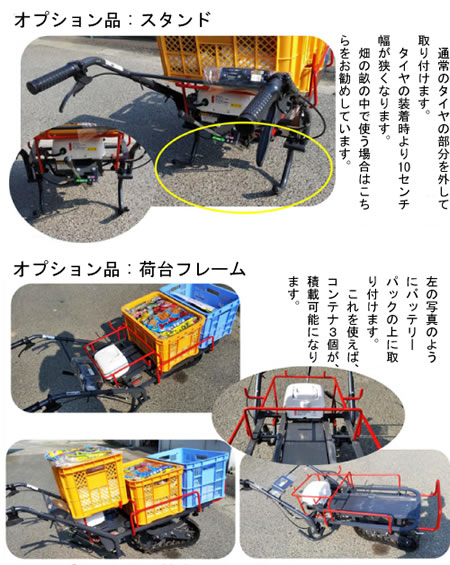 オプション品：スタンド

通常のタイヤの部分を外して取り付けます。
タイヤの装着時より10センチ幅が狭くなります。
畑の畝の中で使う場合はこちらをお勧めしています。

オプション品：荷台フレーム

左の写真のようにバッテリーパックの上に取り付けます。
これを使えば、コンテナ3個が、積載可能になります。