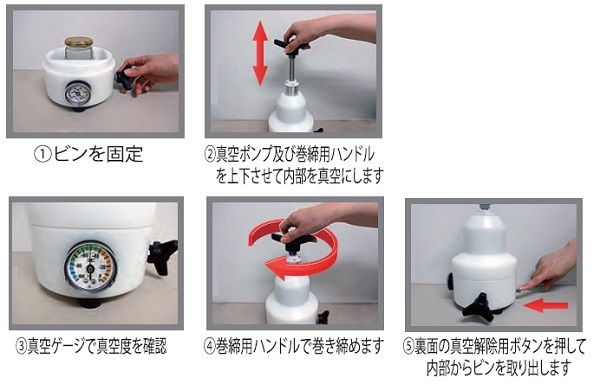 ①ビンを固定

②真空ポンプ及び巻締用ハンドルを上下させて内部を真空にします

③真空ゲージで真空度を確認

④巻締用ハンドルで巻き締めます

⑤裏面の真空解除用ボタンを押して内部からビンを取り出します