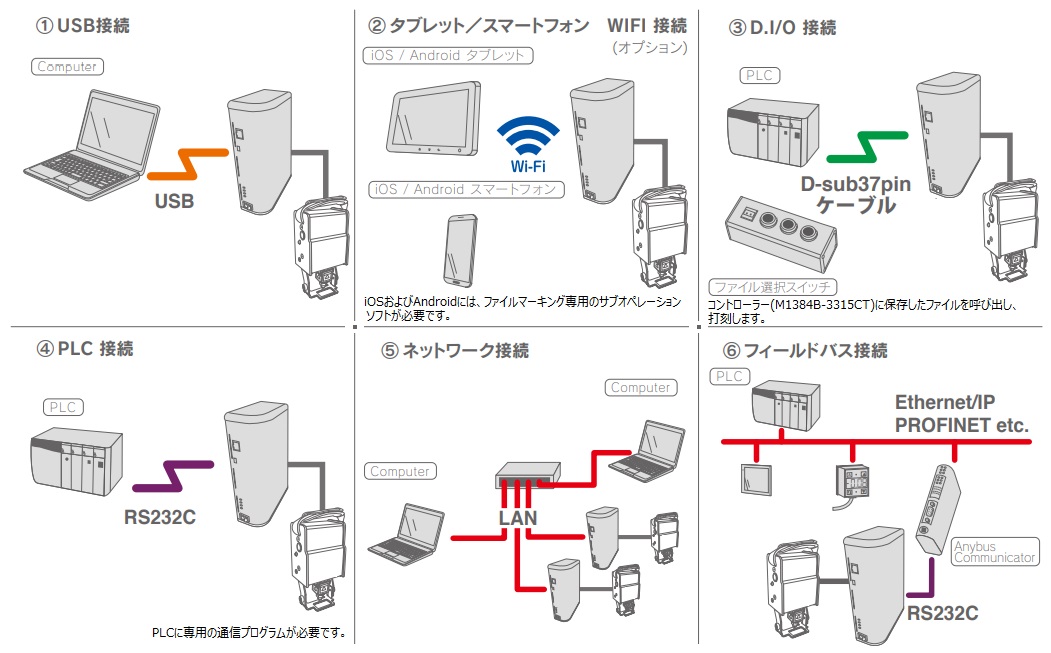 ① USB接続

Computer

USB

② タブレット／スマートフォン WIFI 接続
(オプション)

iOS / Android タブレット

Wi-Fi

iOS / Android スマートフォン

iOSおよびAndroidには、ファイルマーキング専用のサブオペレーションソフトが必要です。

③ D.I/O 接続

PLC

D-sub37pin
ケーブル

ファイル選択スイッチ

コントローラー(M1384B-3315CT)に保存したファイルを呼び出し、打刻します。

④ PLC 接続

PLC

RS232C

PLCに専用の通信プログラムが必要です。

⑤ ネットワーク接続

Computer

Computer

LAN

⑥ フィールドバス接続

PLC

Ethernet/IP
PROFINET etc.

Anybus Communicator

RS232C