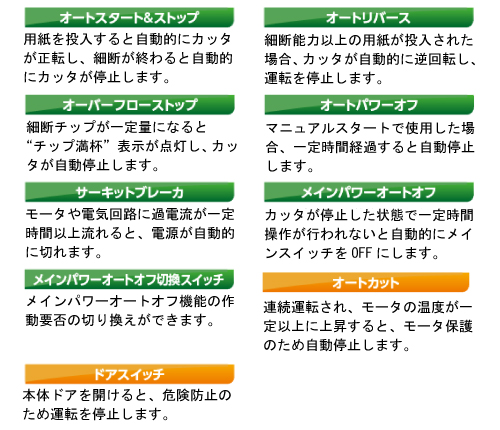 オートスタート&ストップ

用紙を投入すると自動的にカッタが正転し、細断が終わると自動的にカッタが停止します。

オーバーフローストップ

細断チップが一定量になると"チップ満杯"表示が点灯し、カッタが自動停止します。

サーキットブレーカ

モータや電気回路に過電流が一定時間以上流れると、電源が自動的に切れます。

メインパワーオートオフ切換スイッチ

メインパワーオートオフ機能の作動要否の切り換えができます。

ドアスイッチ

本体ドアを開けると、危険防止のため運転を停止します。

オートリバース

細断能力以上の用紙が投入された場合、カッタが自動的に逆回転し、運転を停止します。

オートパワーオフ

マニュアルスタートで使用した場合、一定時間経過すると自動停止します。

メインパワーオートオフ

カッタが停止した状態で一定時間操作が行われないと自動的にメインスイッチをOFFにします。

オートカット

連続運転され、モータの温度が一定以上に上昇すると、モータ保護のため自動停止します。