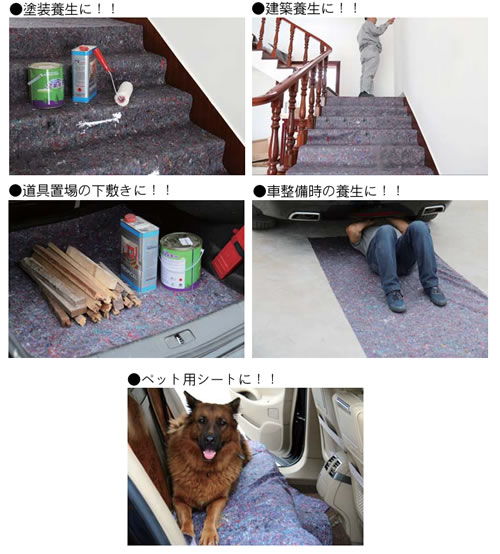 ●塗装養生に！！

●建築養生に！！

●道具置場の下敷きに！！

●車整備時の養生に！！

●ペット用シートに！！