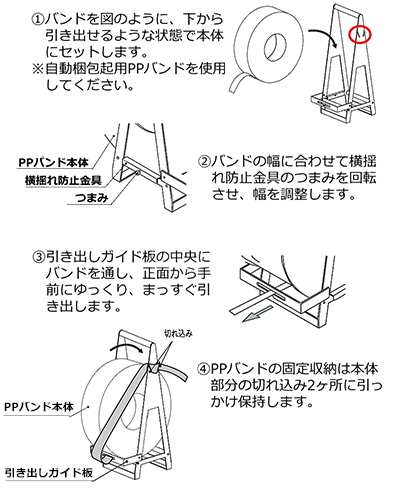 ①バンドを図のように、下から引き出せるような状態で本体にセットします。
※自動梱包起用PPバンドを使用してください。

PPバンド本体
横揺れ防止金具
つまみ

②バンドの幅に合わせて横揺れ防止金具のつまみを回転させ、幅を調整します。

③引き出しガイド板の中央にバンドを通し、正面から手前にゆっくり、まっすぐ引き出します。

切れ込み

PPバンド本体

引き出しガイド板

④PPバンドの固定収納は本体部分の切れ込み2ヶ所に引っかけ保持します。