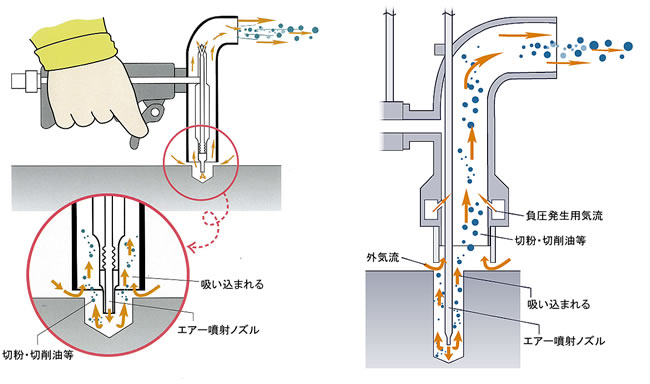 吸い込まれる

エアー噴射ノズル

切粉・切削油等

負圧発生用気流

切粉・切削油等

外気流

吸い込まれる

エアー噴射ノズル