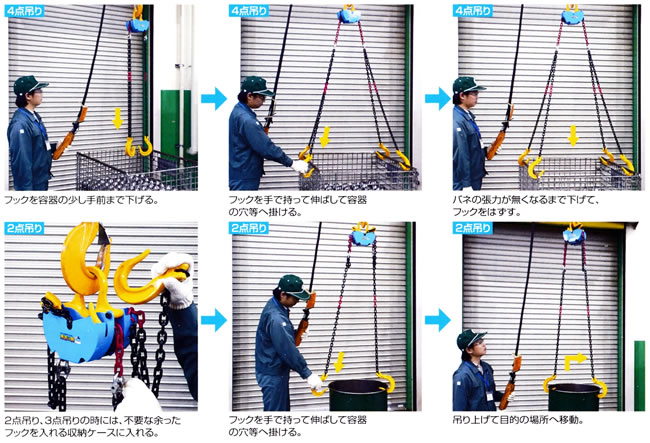 4点吊り

フックを容器の少し手前まで下げる。

4点吊り

フックを手で持って伸ばして容器の穴等へ掛ける。

4点吊り

バネの張力が無くなるまで下げて、フックをはずす。

2点吊り

2点吊り、3点吊りの時には、不要な余ったフックを入れる収納ケースに入れる。

2点吊り

フックを手で持って伸ばして容器の穴等へ掛ける。

2点吊り

吊り上げて目的の場所へ移動。