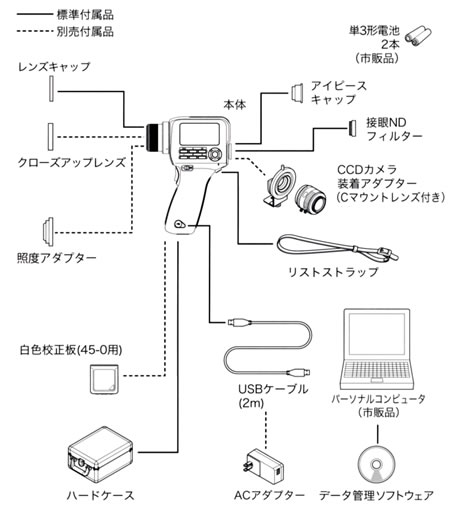 標準付属品
別売付属品

単3形電池
2本
(市販品)

レンズキャップ

本体

アイピース
キャップ

接眼ND
フィルター

クローズアップレンズ

CCDカメラ
装着アダプター
(Cマウントレンズ付き)

照度アダプター

リストストラップ

白色校正板(45-0用)

USBケーブル
(2m)

パーソナルコンピュータ
(市販品)

ハードケース

ACアダプター

データ管理ソフトウェア