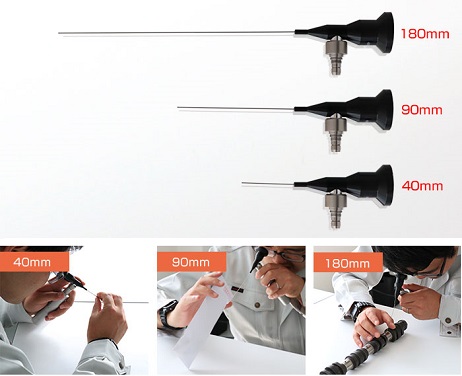 180mm

90mm

40mm

40mm

90mm

180mm